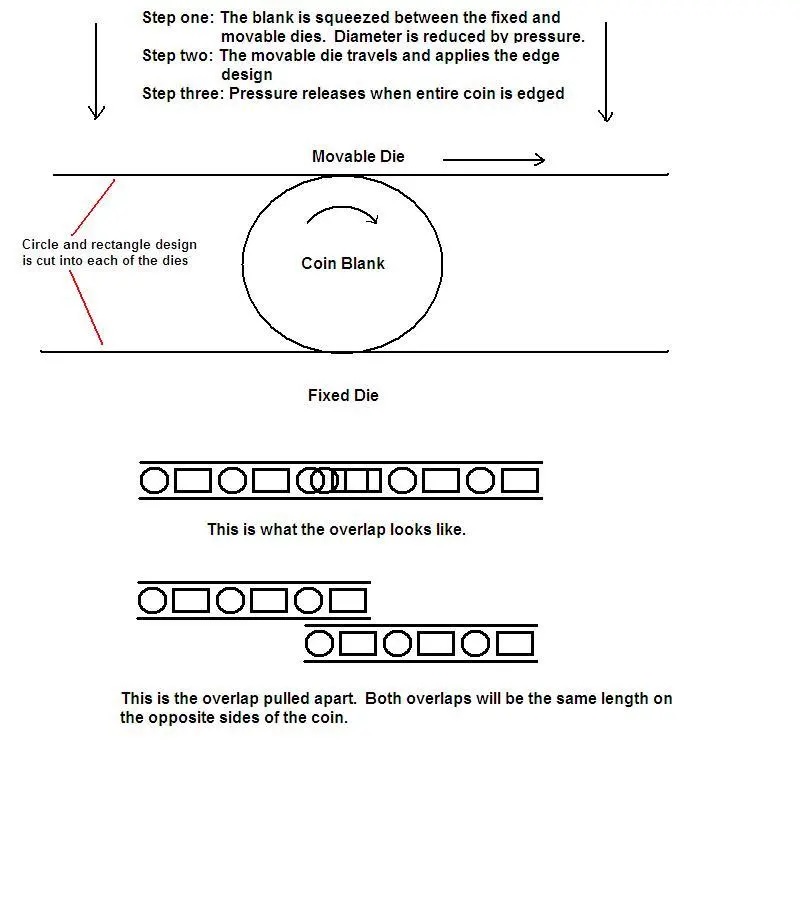 Step one: The blank is squeezed between the fixed and movable dies. Diameter is reduced by pressure.
Step two: The movable die travels and applies the edge design
Step three: Pressure releases when entire coin is edged

Movable Die

Circle and rectangle design is cut into each of the dies

Coin Blank

Fixed Die

This is what the overlap looks like.

This is the overlap pulled apart. Both overlaps will be the same length on the opposite sides of the coin.