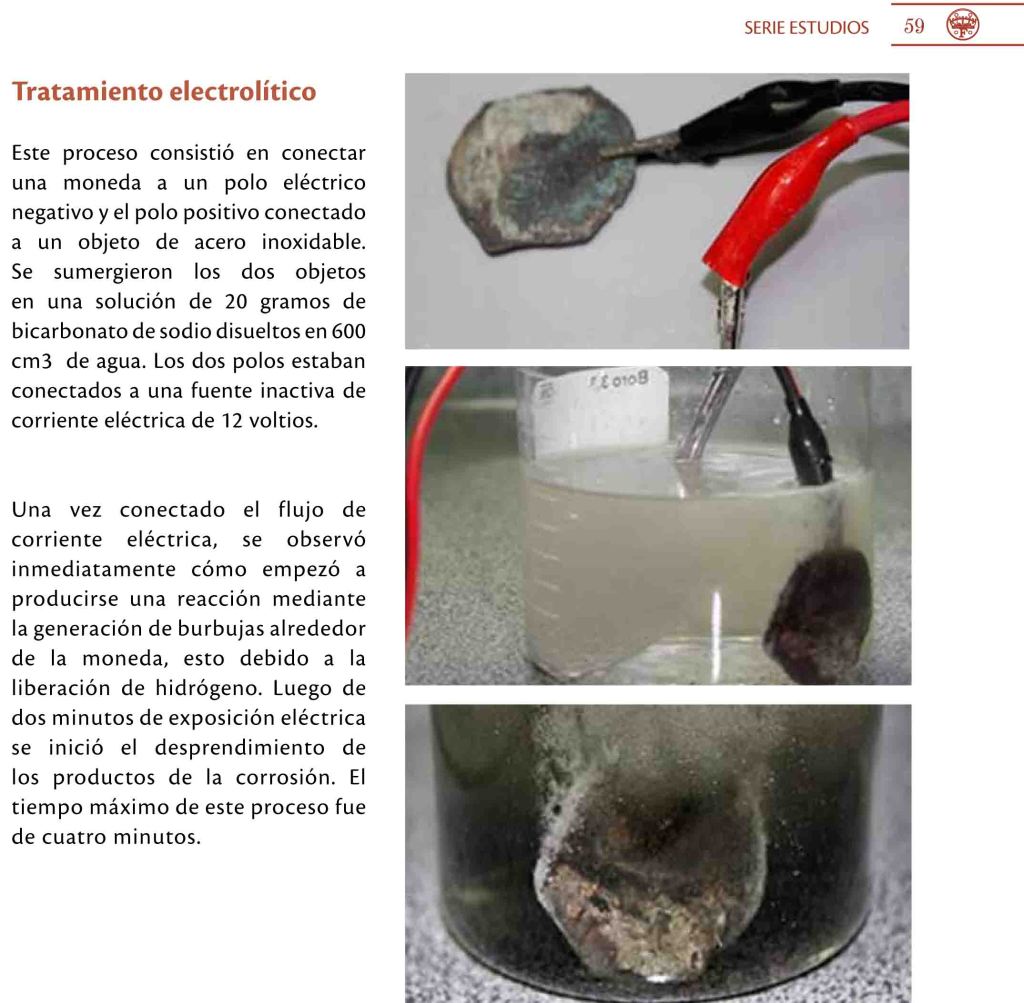 SERIE ESTUDIOS 59

Tratamiento electrolítico

Este proceso consistió en conectar una moneda a un polo eléctrico negativo y el polo positivo conectado a un objeto de acero inoxidable. Se sumergieron los dos objetos en una solución de 20 gramos de bicarbonato de sodio disueltos en 600 cm3 de agua. Los dos polos estaban conectados a una fuente inactiva de corriente eléctrica de 12 voltios.

Una vez conectado el flujo de corriente eléctrica, se observó inmediatamente cómo empezó a producirse una reacción mediante la generación de burbujas alrededor de la moneda, esto debido a la liberación de hidrógeno. Luego de dos minutos de exposición eléctrica se inició el desprendimiento de los productos de la corrosión. El tiempo máximo de este proceso fue de cuatro minutos.

Boro 3.1